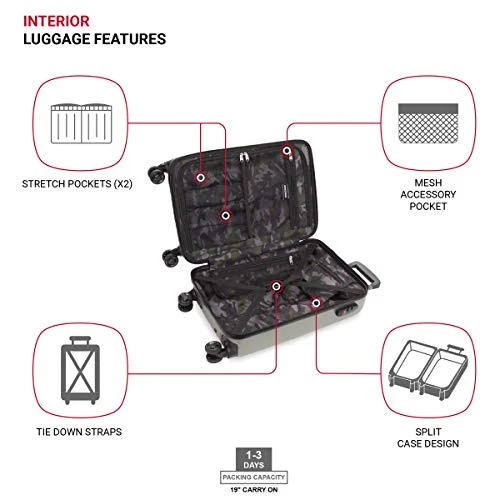 INTERIOR
LUGGAGE FEATURES

STRETCH POCKETS (X2)

MESH
ACCESSORY
POCKET

TIE DOWN STRAPS

SPLIT
CASE DESIGN

1-3
DAYS
PACKING CAPACITY
19" CARRY ON